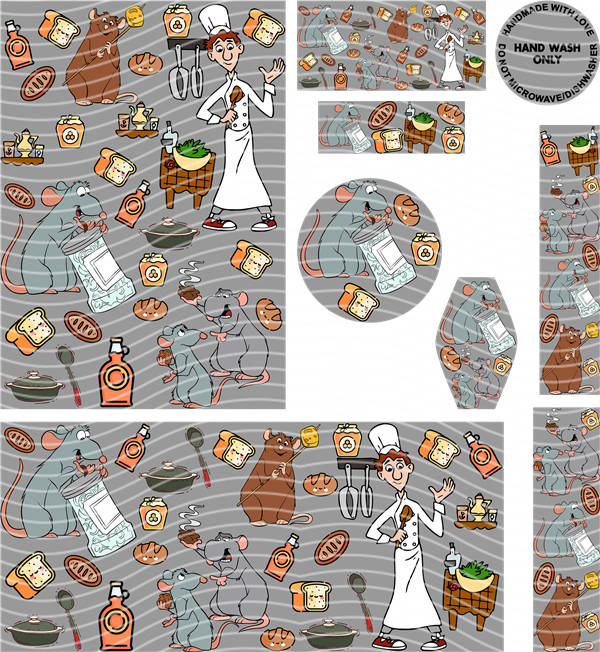 HANDMADE WITH LOVE
HAND WASH ONLY
DO NOT MICROWAVE/DISHWASHER